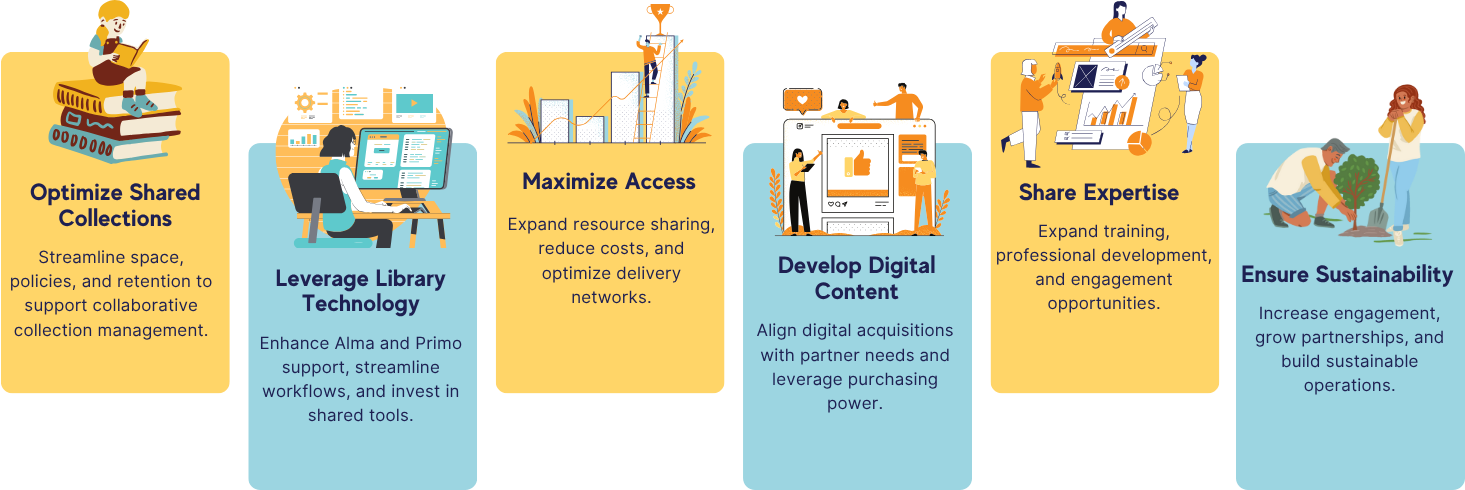 Optimize Shared Collections

Streamline space, policies, and retention to support collaborative collection management.

Leverage Library Technology

Enhance Alma and Primo support, streamline workflows, and invest in shared tools.

Maximize Access

Expand resource sharing, reduce costs, and optimize delivery networks.

Develop Digital Content

Align digital acquisitions with partner needs and leverage purchasing power.

Share Expertise

Expand training, professional development, and engagement opportunities.

Ensure Sustainability

Increase engagement, grow partnerships, and build sustainable operations.